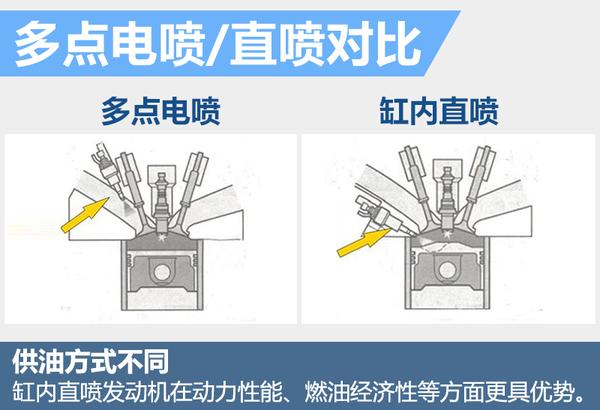 多点电喷/直喷对比

多点电喷

缸内直喷

供油方式不同

缸内直喷发动机在动力性能、燃油经济性等方面更具优势。